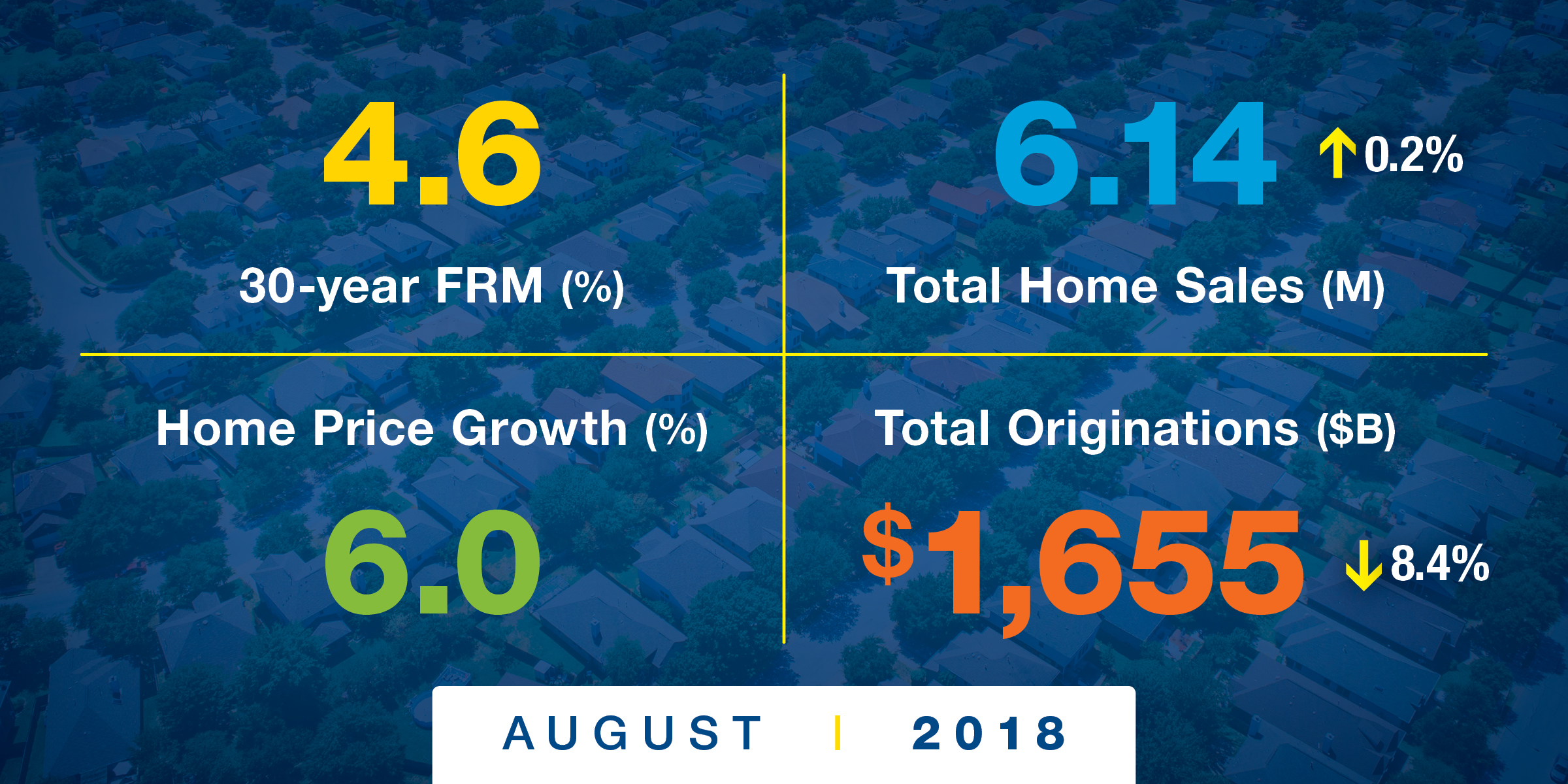 4.6

30-year FRM (%)

6.14 ↑0.2%

Total Home Sales (M)

Home Price Growth (%)

6.0

Total Originations ($B)

$1,655 ↓8.4%

AUGUST | 2018